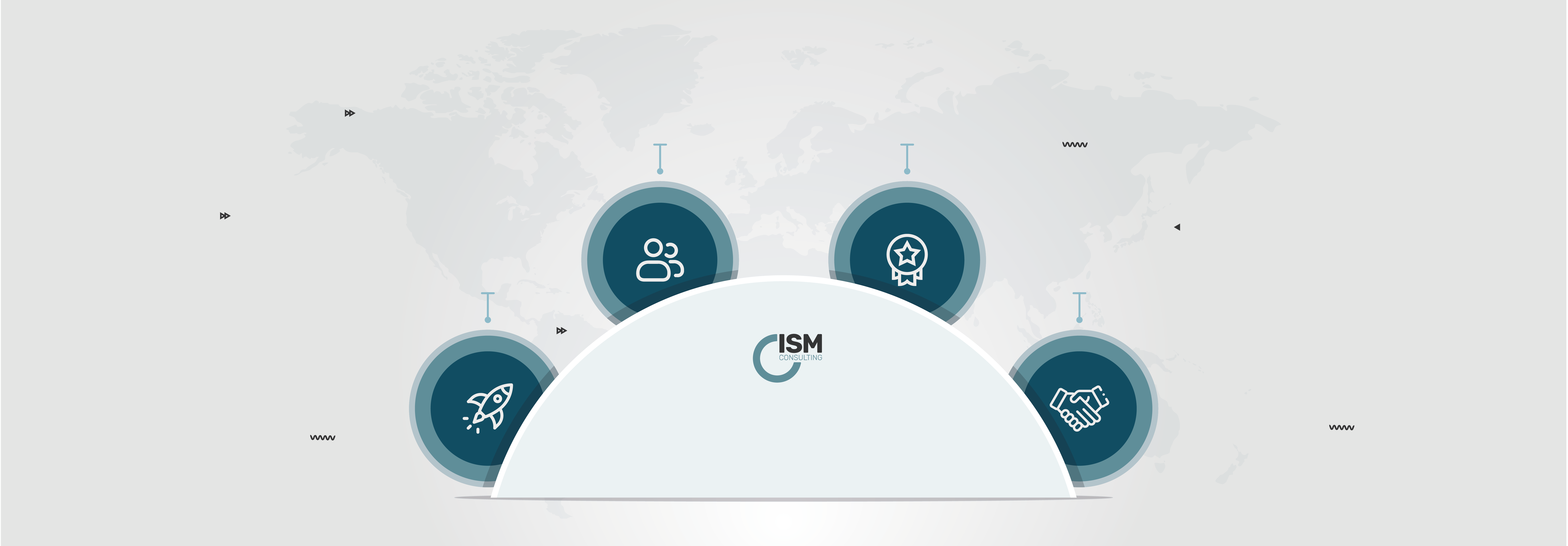 ISM
CONSULTING